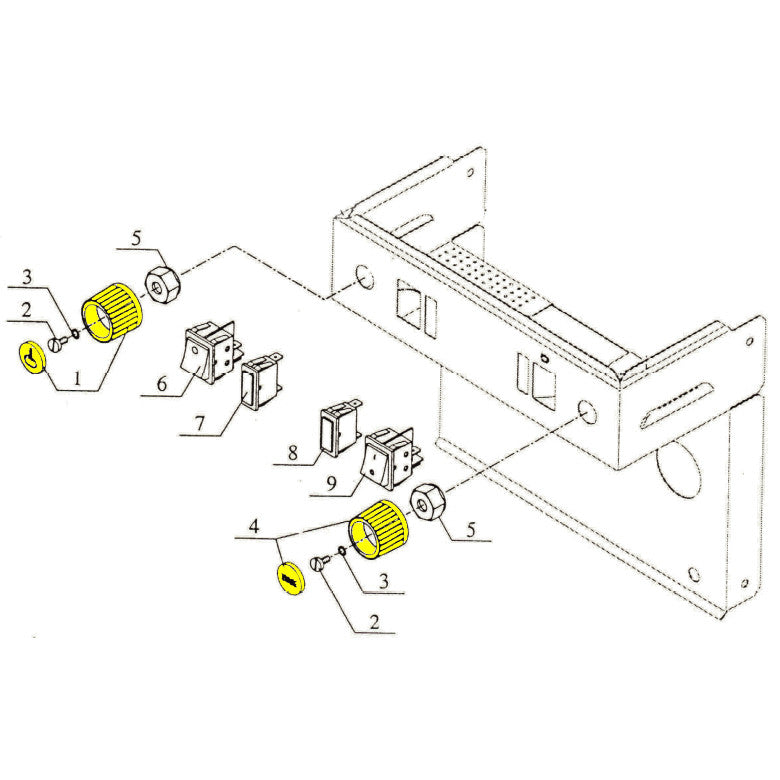 5
3
2
1
6
7
8
9
4
5
3
2